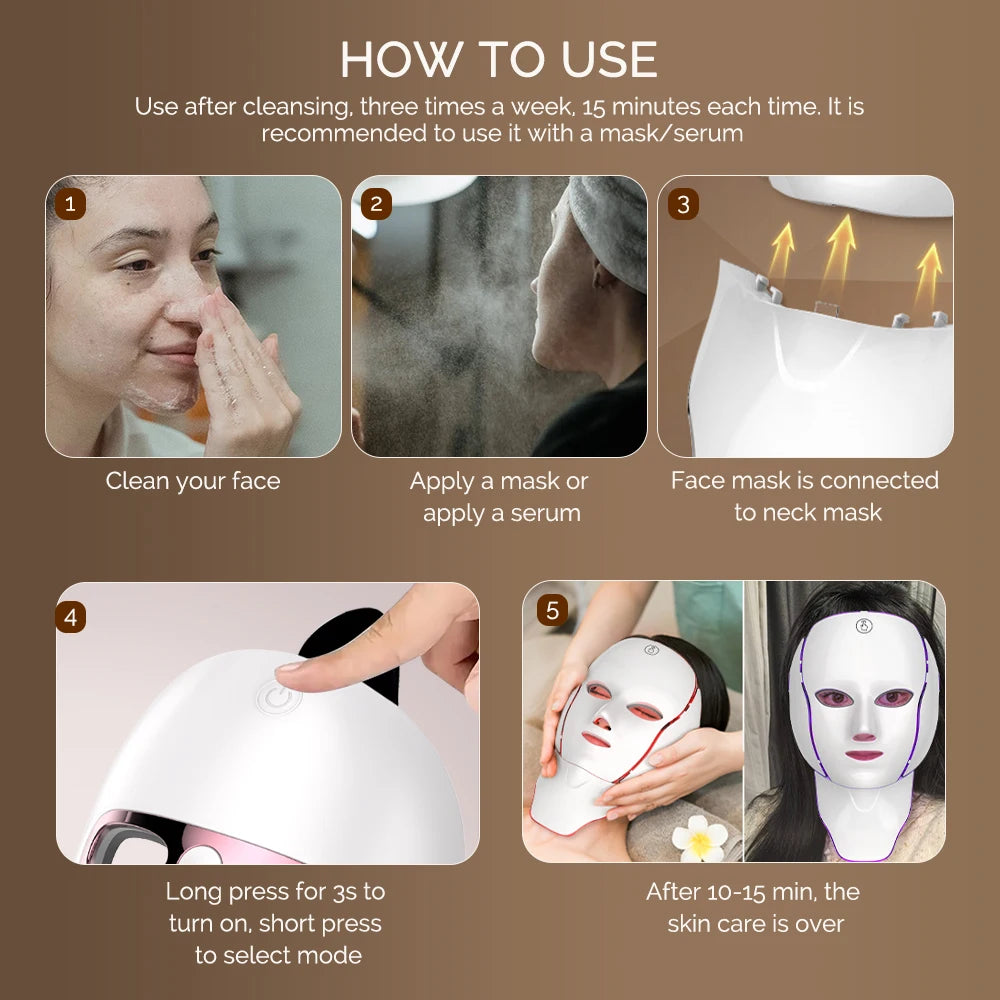 HOW TO USE

Use after cleansing, three times a week, 15 minutes each time. It is recommended to use it with a mask/serum

1

Clean your face

2

Apply a mask or apply a serum

3

Face mask is connected to neck mask

4

Long press for 3s to turn on, short press to select mode

5

After 10-15 min, the skin care is over