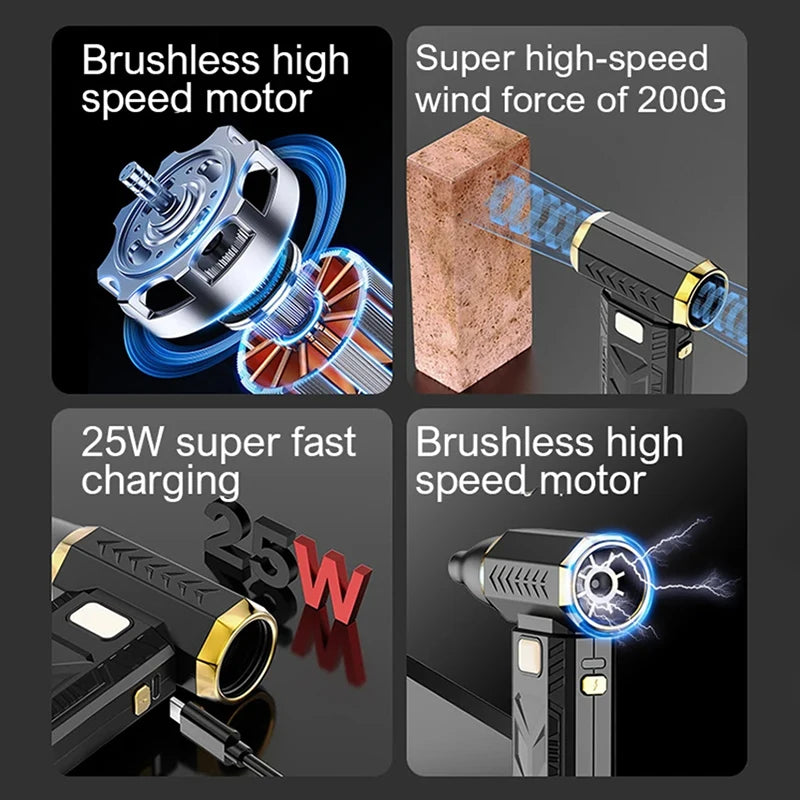 Brushless high speed motor

Super high-speed wind force of 200G

25W super fast charging

25W

Brushless high speed motor