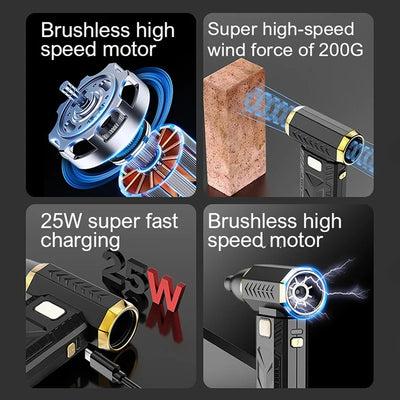 Brushless high speed motor

Super high-speed wind force of 200G

25W super fast charging

25W

Brushless high speed motor