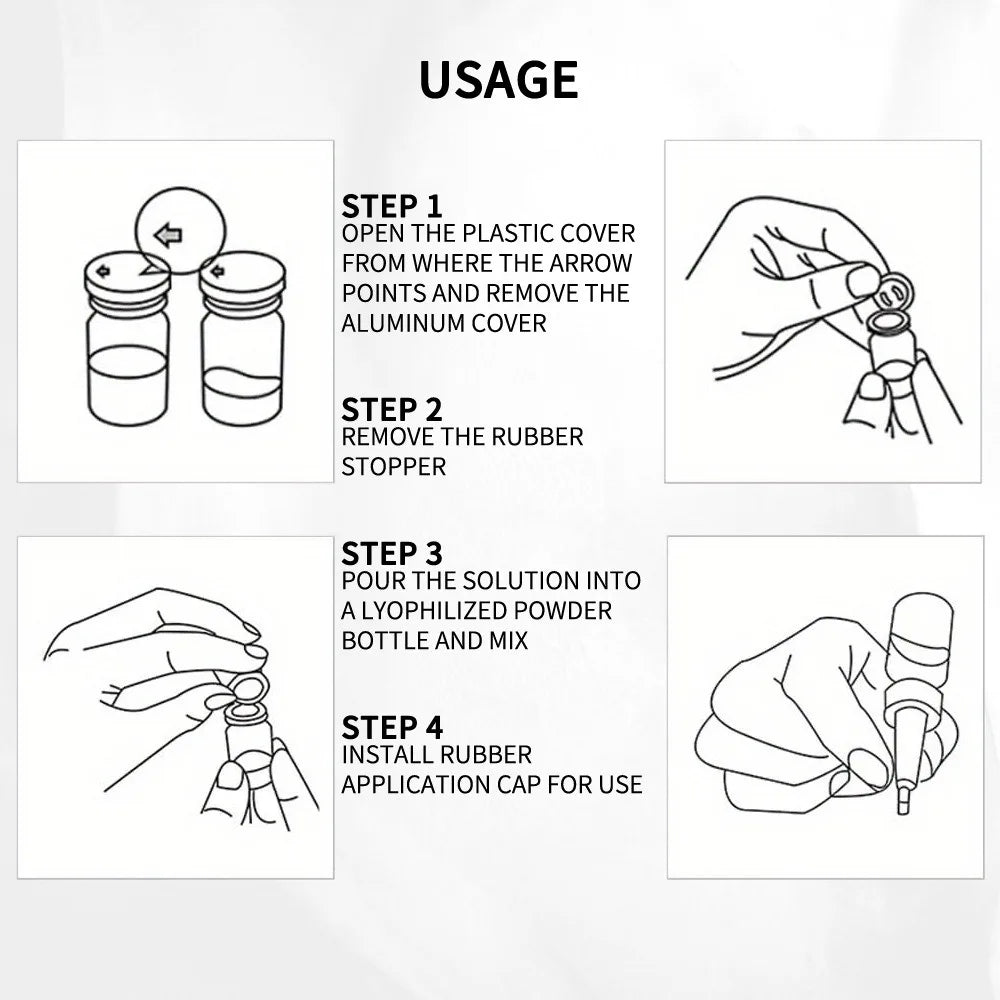 USAGE

STEP 1
OPEN THE PLASTIC COVER FROM WHERE THE ARROW POINTS AND REMOVE THE ALUMINUM COVER

STEP 2
REMOVE THE RUBBER STOPPER

STEP 3
POUR THE SOLUTION INTO A LYOPHILIZED POWDER BOTTLE AND MIX

STEP 4
INSTALL RUBBER APPLICATION CAP FOR USE