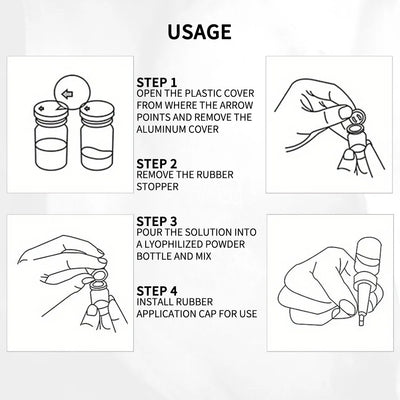 USAGE

STEP 1
OPEN THE PLASTIC COVER FROM WHERE THE ARROW POINTS AND REMOVE THE ALUMINUM COVER

STEP 2
REMOVE THE RUBBER STOPPER

STEP 3
POUR THE SOLUTION INTO A LYOPHILIZED POWDER BOTTLE AND MIX

STEP 4
INSTALL RUBBER APPLICATION CAP FOR USE