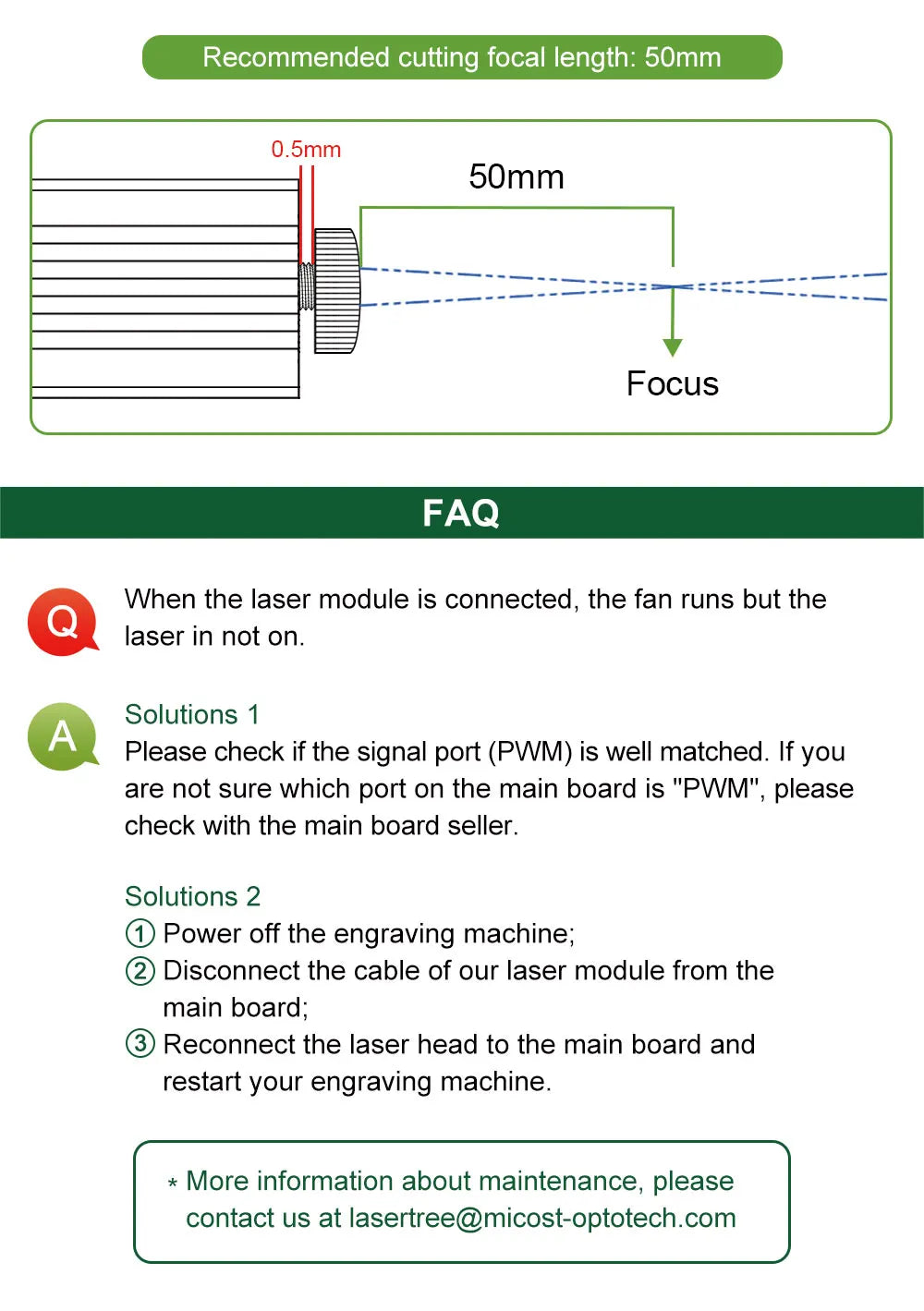 Recommended cutting focal length: 50mm

0.5mm

50mm

Focus

FAQ

Q

When the laser module is connected, the fan runs but the laser in not on.

A

Solutions 1
Please check if the signal port (PWM) is well matched. If you are not sure which port on the main board is "PWM", please check with the main board seller.

Solutions 2
① Power off the engraving machine;
② Disconnect the cable of our laser module from the main board;
③ Reconnect the laser head to the main board and restart your engraving machine.

* More information about maintenance, please contact us at lasertree@micost-optotech.com