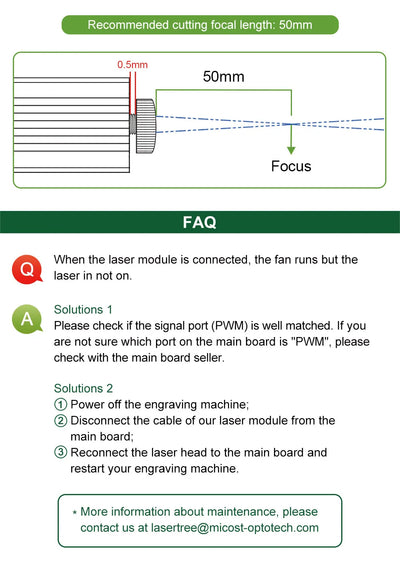 Recommended cutting focal length: 50mm

0.5mm

50mm

Focus

FAQ

Q

When the laser module is connected, the fan runs but the laser in not on.

A

Solutions 1
Please check if the signal port (PWM) is well matched. If you are not sure which port on the main board is "PWM", please check with the main board seller.

Solutions 2
① Power off the engraving machine;
② Disconnect the cable of our laser module from the main board;
③ Reconnect the laser head to the main board and restart your engraving machine.

* More information about maintenance, please contact us at lasertree@micost-optotech.com