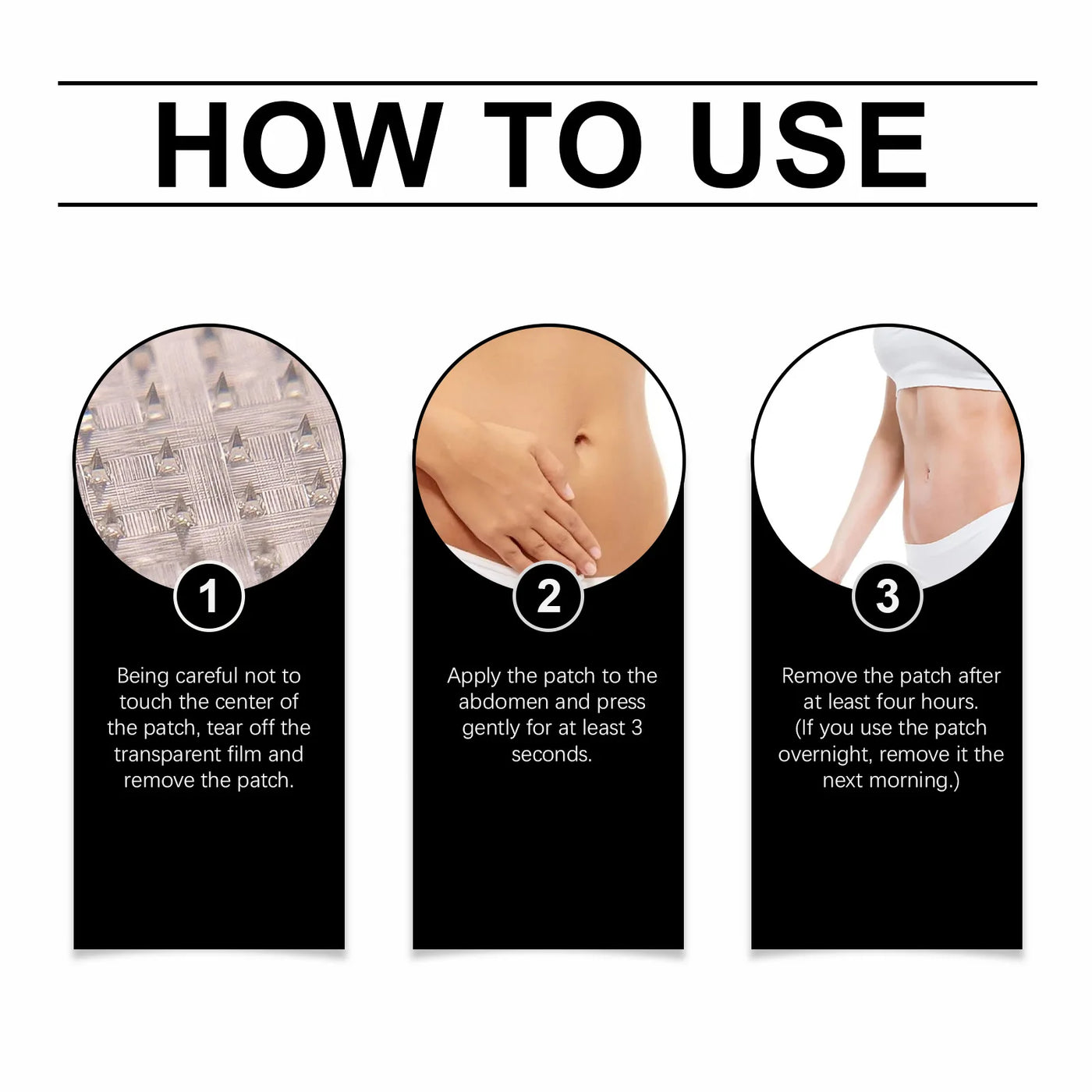 HOW TO USE

1

Being careful not to touch the center of the patch, tear off the transparent film and remove the patch.

2

Apply the patch to the abdomen and press gently for at least 3 seconds.

3

Remove the patch after at least four hours. (If you use the patch overnight, remove it the next morning.)