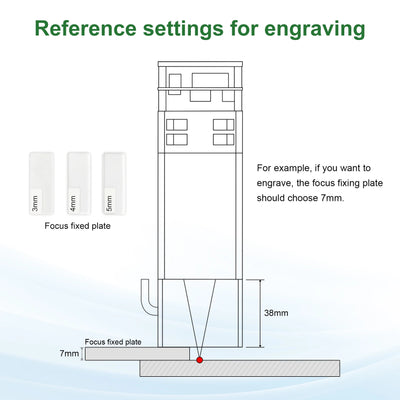 Reference settings for engraving

3mm
4mm
5mm
Focus fixed plate

For example, if you want to engrave, the focus fixing plate should choose 7mm.

38mm

Focus fixed plate
7mm