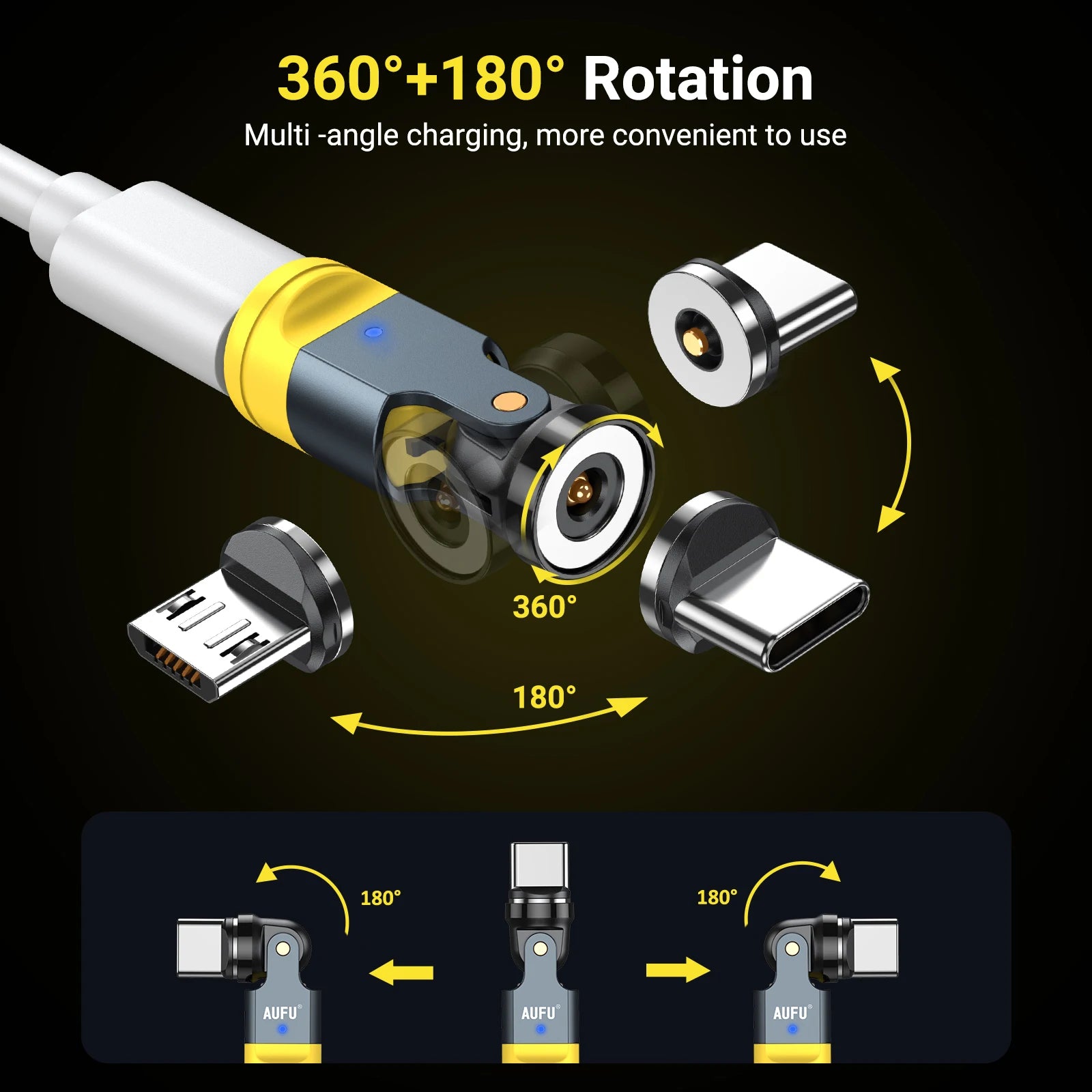 360°+180° Rotation

Multi -angle charging, more convenient to use

360°

180°

180°

180°

AUFU®

AUFU®

AUFU®