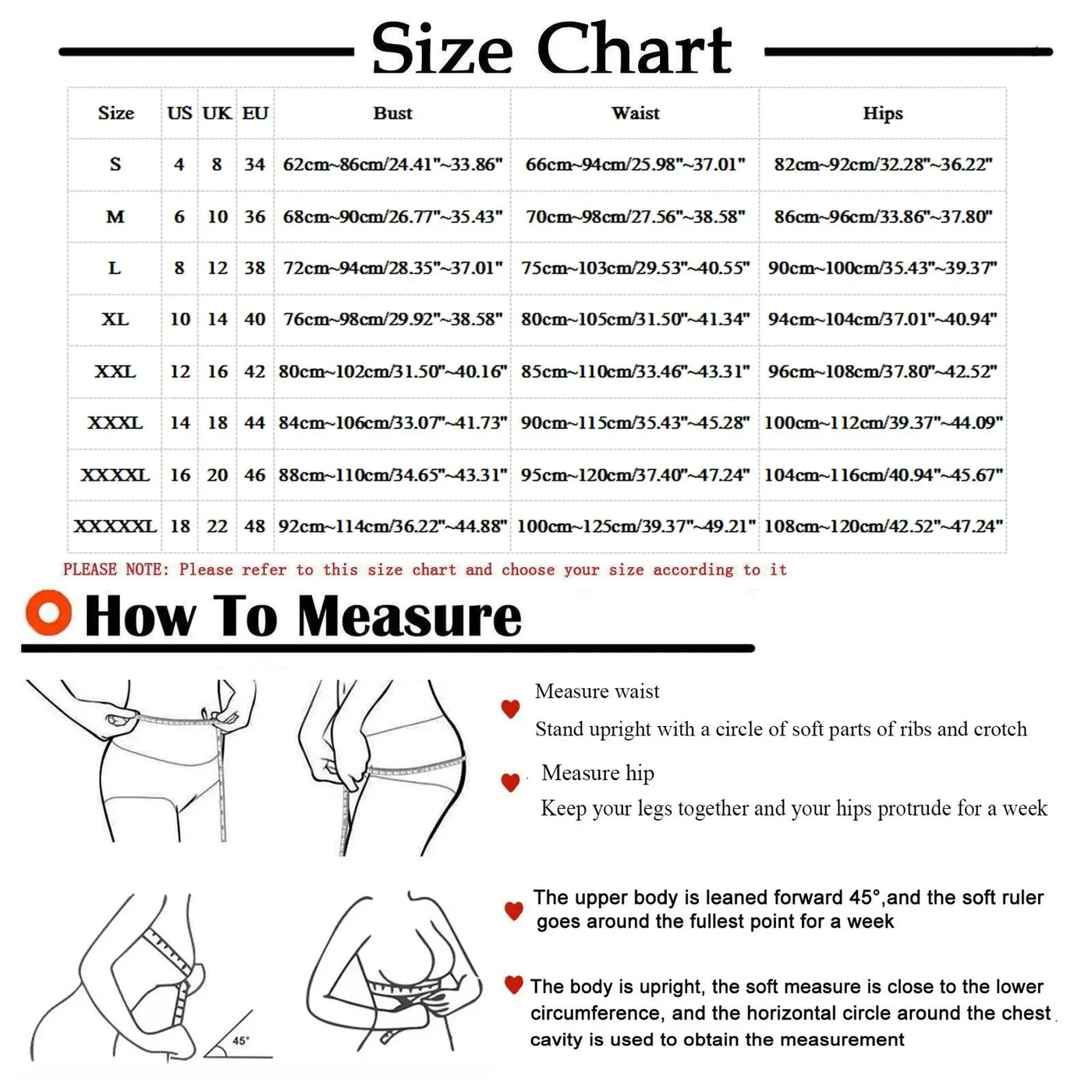 Size Chart

| Size | US | UK | EU | Bust | Waist | Hips |
|---|---|---|---|---|---|---|
| S | 4 | 8 | 34 | 62cm~86cm/24.41"~33.86" | 66cm~94cm/25.98"~37.01" | 82cm~92cm/32.28"~36.22" |
| M | 6 | 10 | 36 | 68cm~90cm/26.77"~35.43" | 70cm~98cm/27.56"~38.58" | 86cm~96cm/33.86"~37.80" |
| L | 8 | 12 | 38 | 72cm~94cm/28.35"~37.01" | 75cm~103cm/29.53"~40.55" | 90cm~100cm/35.43"~39.37" |
| XL | 10 | 14 | 40 | 76cm~98cm/29.92"~38.58" | 80cm~105cm/31.50"~41.34" | 94cm~104cm/37.01"~40.94" |
| XXL | 12 | 16 | 42 | 80cm~102cm/31.50"~40.16" | 85cm~110cm/33.46"~43.31" | 96cm~108cm/37.80"~42.52" |
| XXXL | 14 | 18 | 44 | 84cm~106cm/33.07"~41.73" | 90cm~115cm/35.43"~45.28" | 100cm~112cm/39.37"~44.09" |
| XXXXL | 16 | 20 | 46 | 88cm~110cm/34.65"~43.31" | 95cm~120cm/37.40"~47.24" | 104cm~116cm/40.94"~45.67" |
| XXXXXL | 18 | 22 | 48 | 92cm~114cm/36.22"~44.88" | 100cm~125cm/39.37"~49.21" | 108cm~120cm/42.52"~47.24" |

PLEASE NOTE: Please refer to this size chart and choose your size according to it

How To Measure

Measure waist
Stand upright with a circle of soft parts of ribs and crotch

Measure hip
Keep your legs together and your hips protrude for a week

The upper body is leaned forward 45°,and the soft ruler goes around the fullest point for a week

The body is upright, the soft measure is close to the lower circumference, and the horizontal circle around the chest cavity is used to obtain the measurement

45°