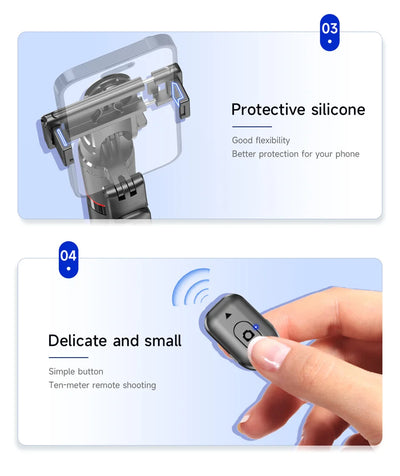 03

Protective silicone

Good flexibility
Better protection for your phone

04

Delicate and small

Simple button
Ten-meter remote shooting