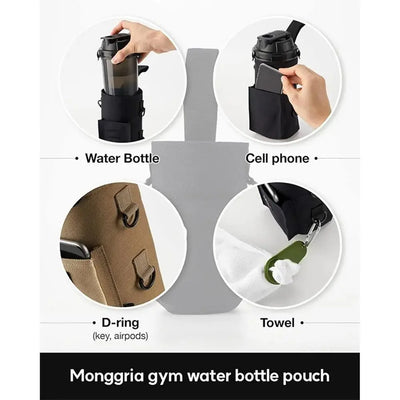 • Water Bottle

Cell phone •

• D-ring
(key, airpods)

Towel •

Monggria gym water bottle pouch