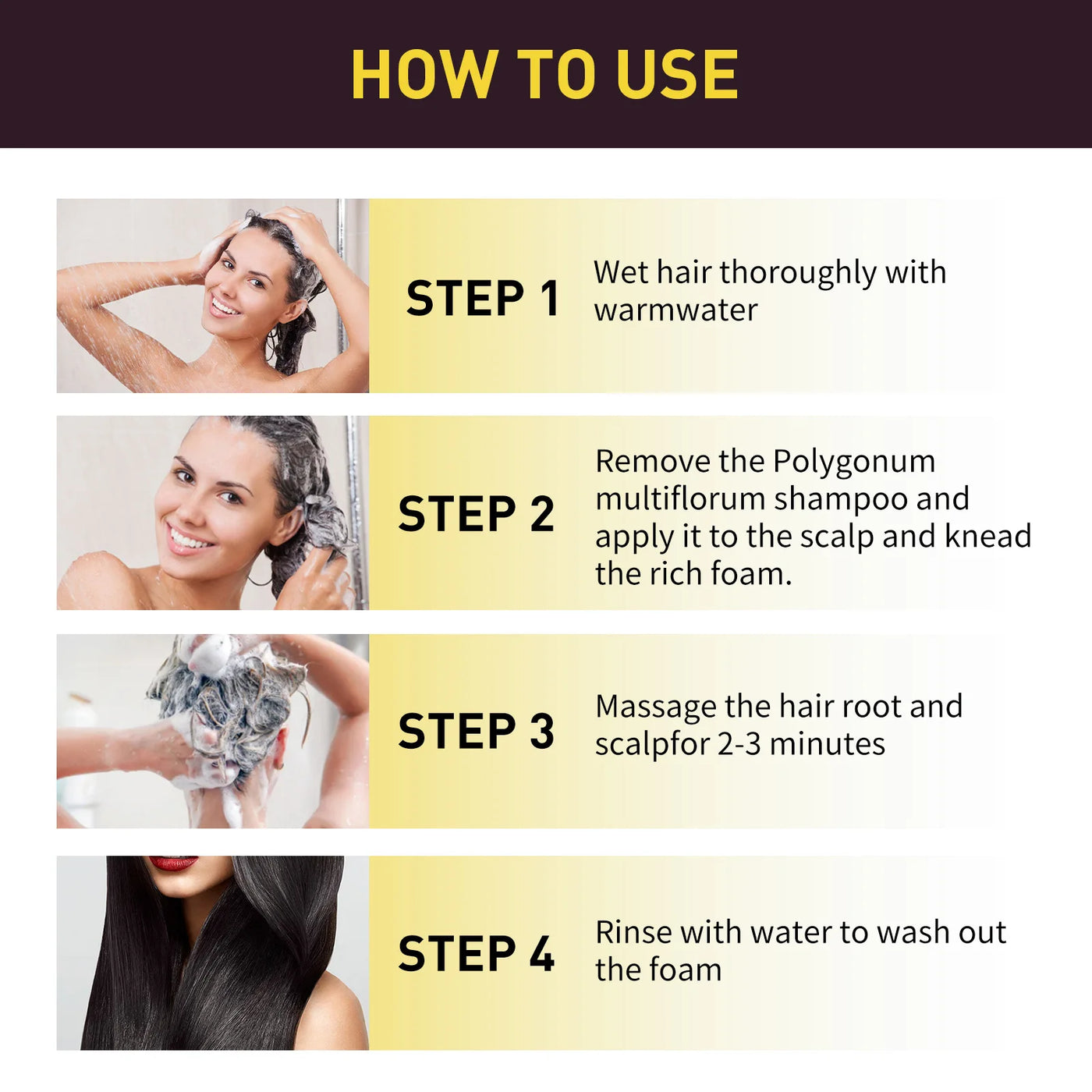 HOW TO USE

STEP 1

Wet hair thoroughly with warmwater

STEP 2

Remove the Polygonum multiflorum shampoo and apply it to the scalp and knead the rich foam.

STEP 3

Massage the hair root and scalpfor 2-3 minutes

STEP 4

Rinse with water to wash out the foam