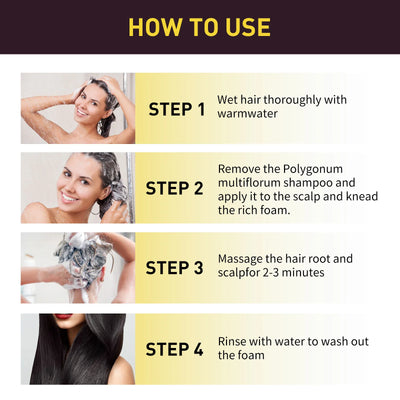 HOW TO USE

STEP 1
Wet hair thoroughly with warmwater

STEP 2
Remove the Polygonum multiflorum shampoo and apply it to the scalp and knead the rich foam.

STEP 3
Massage the hair root and scalpfor 2-3 minutes

STEP 4
Rinse with water to wash out the foam