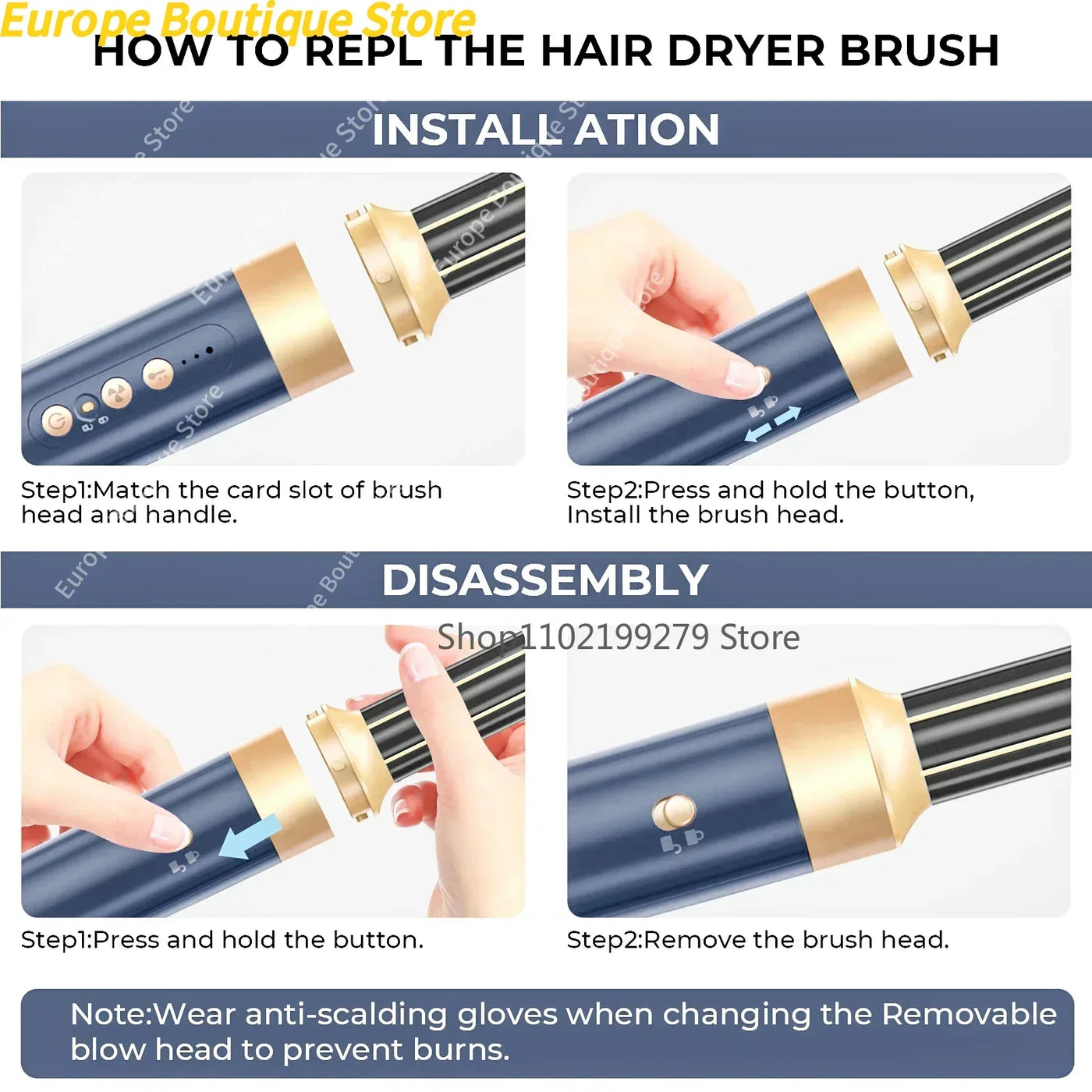 Europe Boutique Store

HOW TO REPL THE HAIR DRYER BRUSH

INSTALL ATION

Step1:Match the card slot of brush head and handle.

Step2:Press and hold the button, Install the brush head.

DISASSEMBLY

Shop1102199279 Store

Step1:Press and hold the button.

Step2:Remove the brush head.

Note:Wear anti-scalding gloves when changing the Removable blow head to prevent burns.