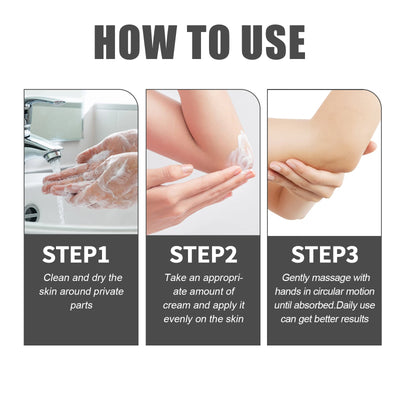 HOW TO USE

STEP1

Clean and dry the skin around private parts

STEP2

Take an appropriate amount of cream and apply it evenly on the skin

STEP3

Gently massage with hands in circular motion until absorbed.Daily use can get better results