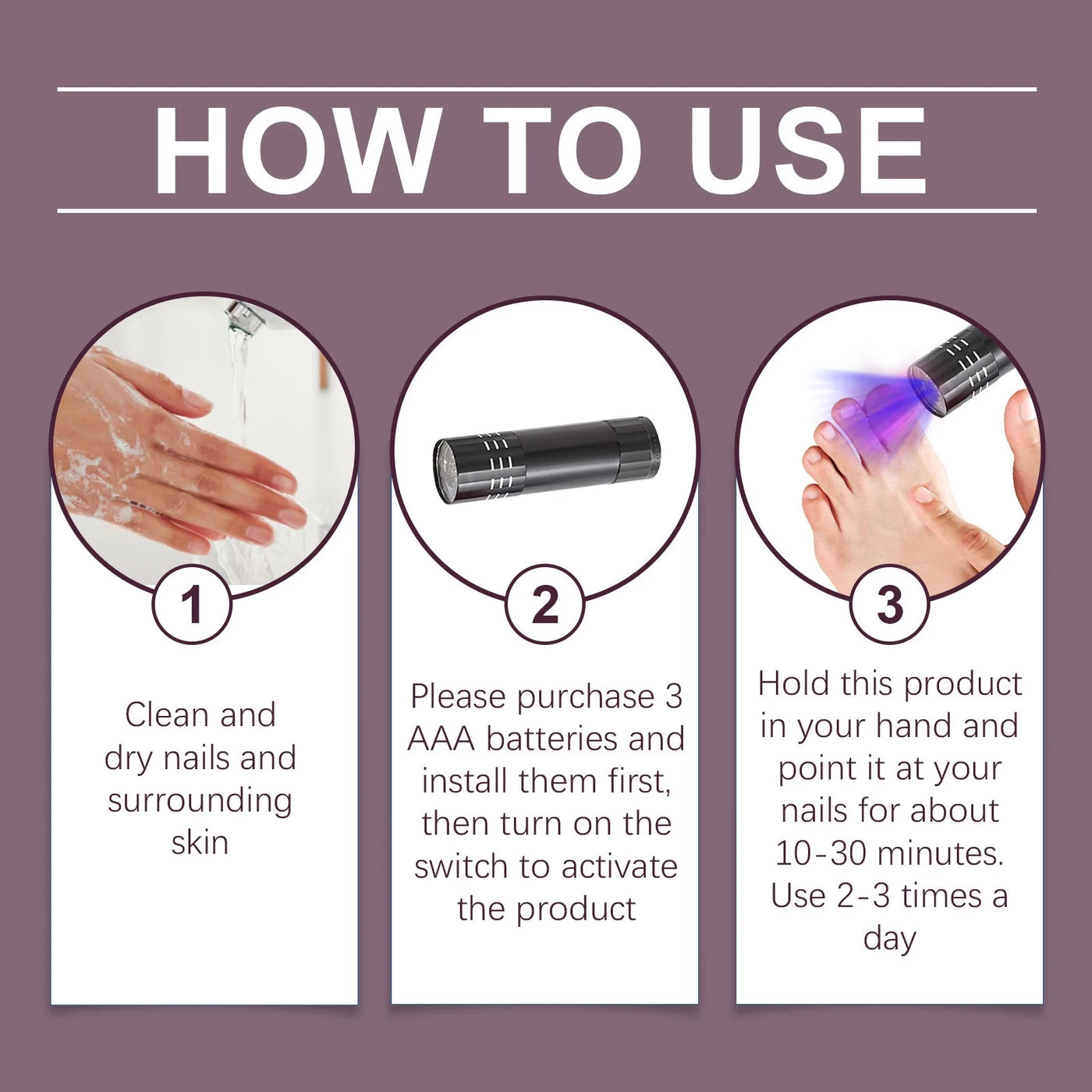 HOW TO USE

1

Clean and dry nails and surrounding skin

2

Please purchase 3 AAA batteries and install them first, then turn on the switch to activate the product

3

Hold this product in your hand and point it at your nails for about 10-30 minutes. Use 2-3 times a day