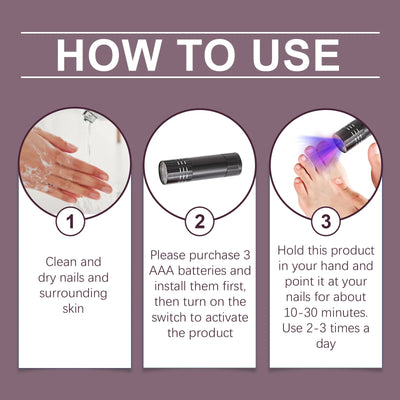 HOW TO USE

1

Clean and dry nails and surrounding skin

2

Please purchase 3 AAA batteries and install them first, then turn on the switch to activate the product

3

Hold this product in your hand and point it at your nails for about 10-30 minutes. Use 2-3 times a day