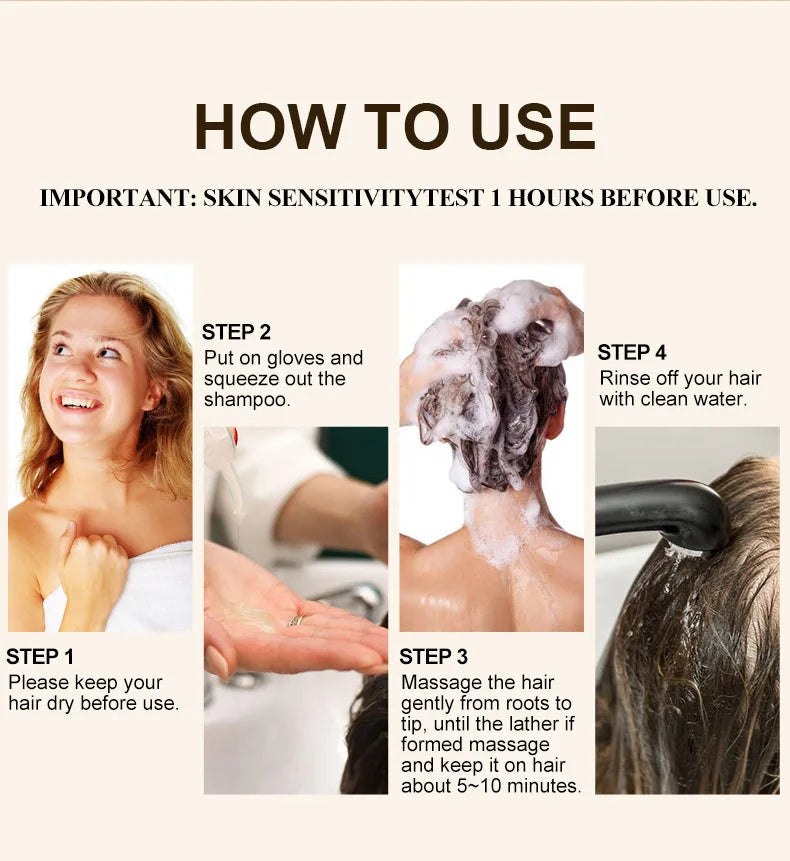 HOW TO USE

IMPORTANT: SKIN SENSITIVITYTEST 1 HOURS BEFORE USE.

STEP 1
Please keep your hair dry before use.

STEP 2
Put on gloves and squeeze out the shampoo.

STEP 3
Massage the hair gently from roots to tip, until the lather if formed massage and keep it on hair about 5~10 minutes.

STEP 4
Rinse off your hair with clean water.