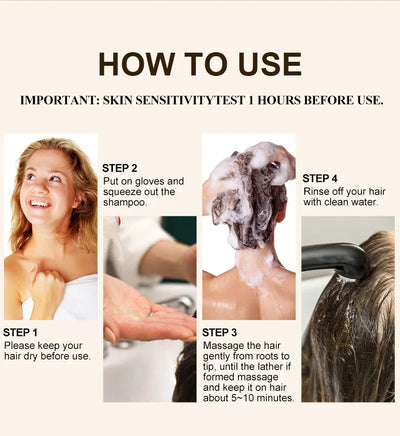 HOW TO USE

IMPORTANT: SKIN SENSITIVITYTEST 1 HOURS BEFORE USE.

STEP 1
Please keep your hair dry before use.

STEP 2
Put on gloves and squeeze out the shampoo.

STEP 3
Massage the hair gently from roots to tip, until the lather if formed massage and keep it on hair about 5~10 minutes.

STEP 4
Rinse off your hair with clean water.