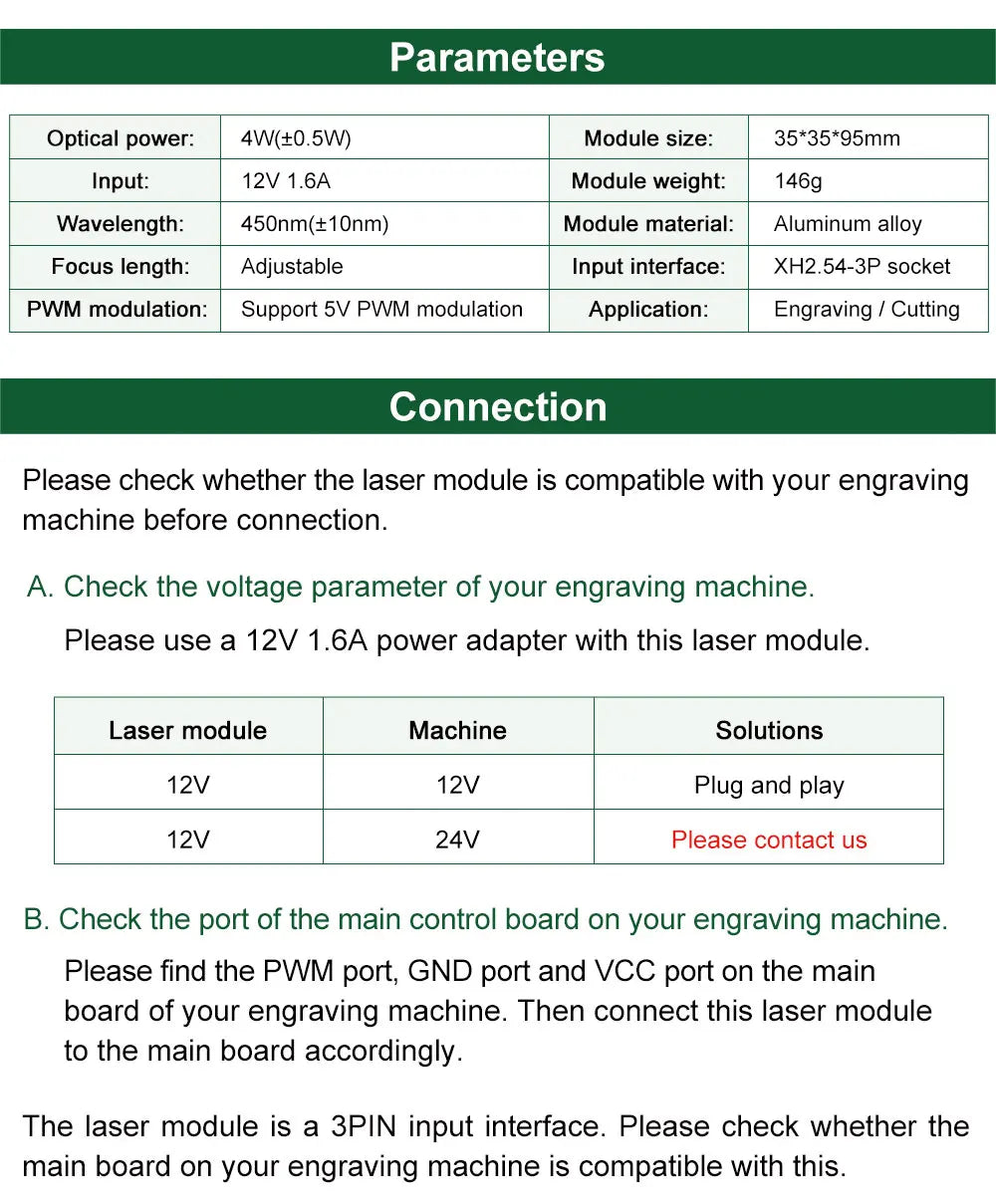 Parameters

| Optical power: | 4W(±0.5W) | Module size: | 35*35*95mm |
|---|---|---|---|
| Input: | 12V 1.6A | Module weight: | 146g |
| Wavelength: | 450nm(±10nm) | Module material: | Aluminum alloy |
| Focus length: | Adjustable | Input interface: | XH2.54-3P socket |
| PWM modulation: | Support 5V PWM modulation | Application: | Engraving / Cutting |

Connection

Please check whether the laser module is compatible with your engraving machine before connection.

A. Check the voltage parameter of your engraving machine.

Please use a 12V 1.6A power adapter with this laser module.

| Laser module | Machine | Solutions |
|---|---|---|
| 12V | 12V | Plug and play |
| 12V | 24V | Please contact us |

B. Check the port of the main control board on your engraving machine.

Please find the PWM port, GND port and VCC port on the main board of your engraving machine. Then connect this laser module to the main board accordingly.

The laser module is a 3PIN input interface. Please check whether the main board on your engraving machine is compatible with this.