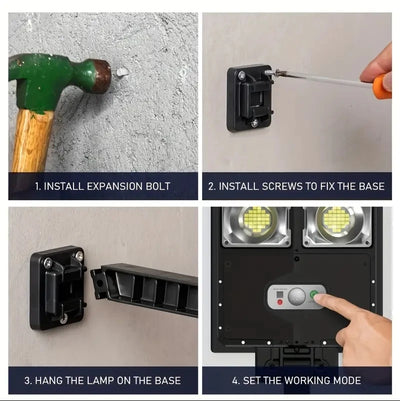 1. INSTALL EXPANSION BOLT

2. INSTALL SCREWS TO FIX THE BASE

3. HANG THE LAMP ON THE BASE

4. SET THE WORKING MODE