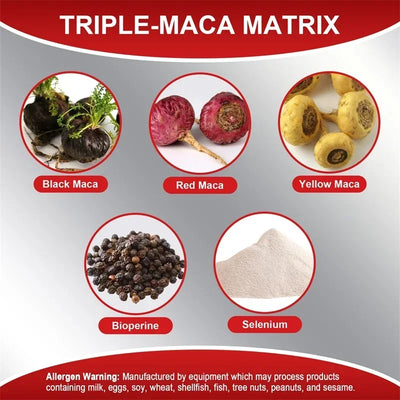 TRIPLE-MACA MATRIX

Black Maca

Red Maca

Yellow Maca

Bioperine

Selenium

Allergen Warning: Manufactured by equipment which may process products containing milk, eggs, soy, wheat, shellfish, fish, tree nuts, peanuts, and sesame.