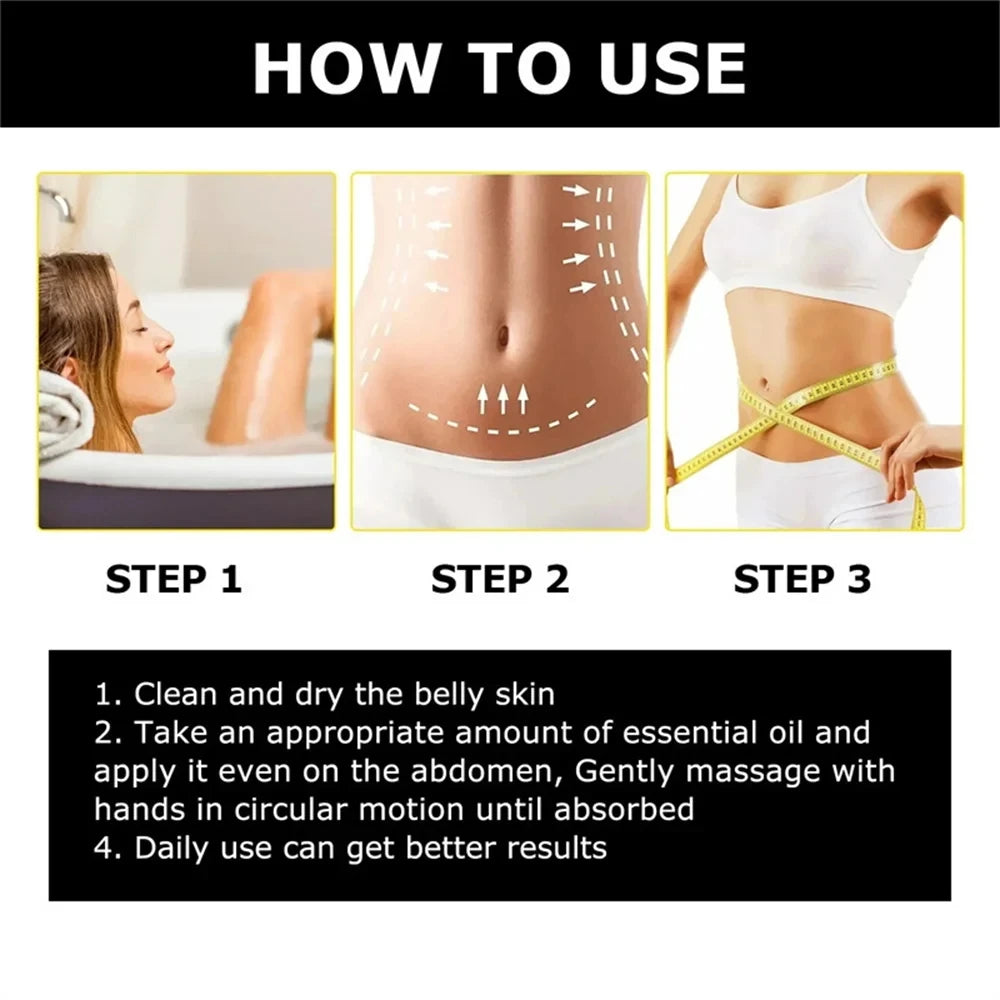 HOW TO USE

STEP 1

STEP 2

STEP 3

1. Clean and dry the belly skin
2. Take an appropriate amount of essential oil and apply it even on the abdomen, Gently massage with hands in circular motion until absorbed
4. Daily use can get better results