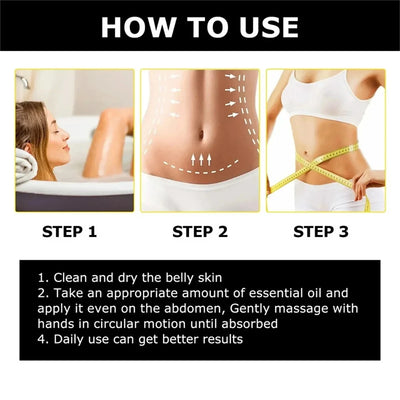 HOW TO USE

STEP 1

STEP 2

STEP 3

1. Clean and dry the belly skin
2. Take an appropriate amount of essential oil and apply it even on the abdomen, Gently massage with hands in circular motion until absorbed
4. Daily use can get better results