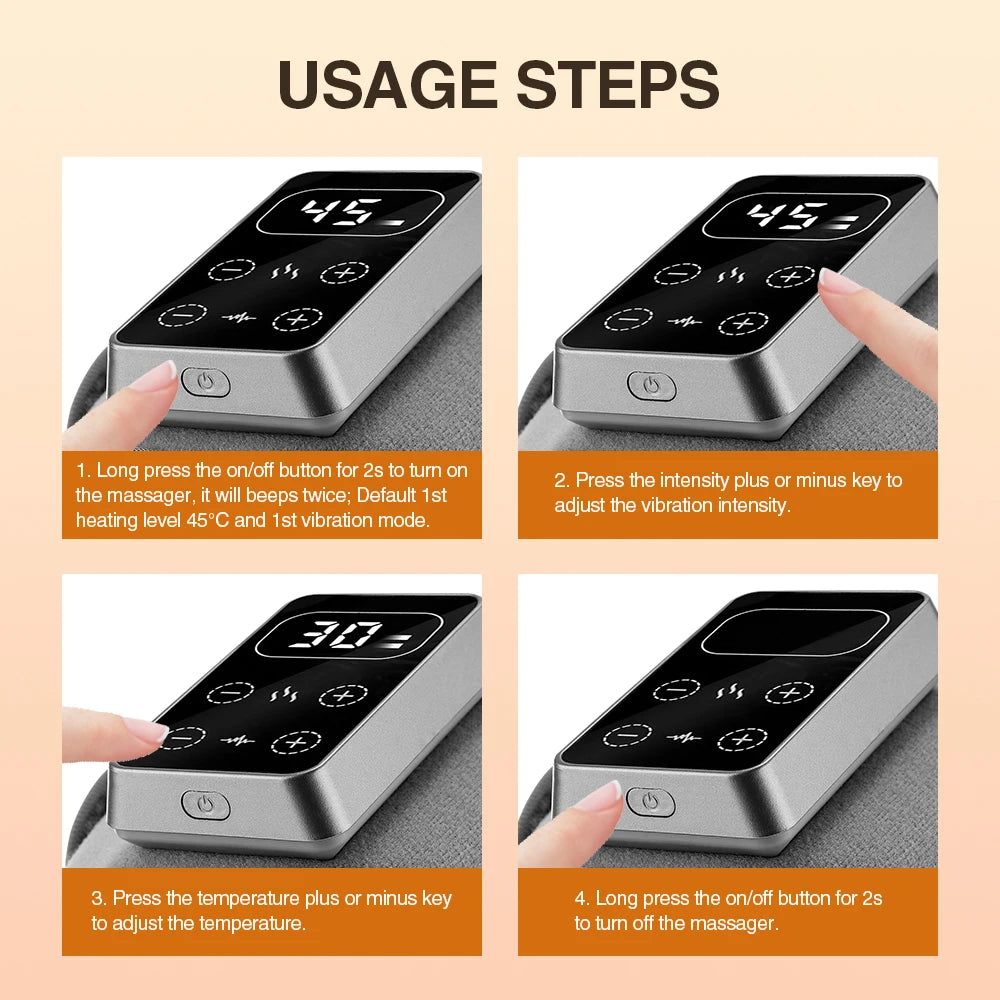 USAGE STEPS

45

1. Long press the on/off button for 2s to turn on the massager, it will beeps twice; Default 1st heating level 45°C and 1st vibration mode.

45

2. Press the intensity plus or minus key to adjust the vibration intensity.

30

3. Press the temperature plus or minus key to adjust the temperature.

4. Long press the on/off button for 2s to turn off the massager.