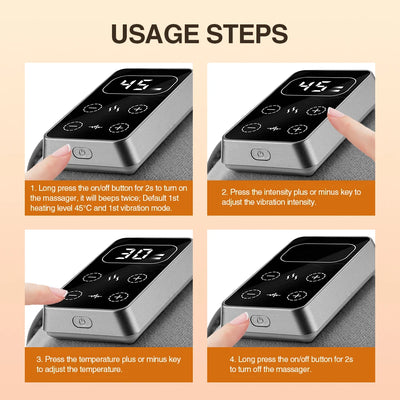 USAGE STEPS

45

1. Long press the on/off button for 2s to turn on the massager, it will beeps twice; Default 1st heating level 45°C and 1st vibration mode.

45

2. Press the intensity plus or minus key to adjust the vibration intensity.

30

3. Press the temperature plus or minus key to adjust the temperature.

4. Long press the on/off button for 2s to turn off the massager.