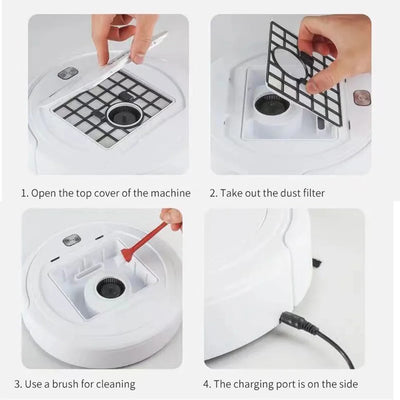 1. Open the top cover of the machine

2. Take out the dust filter

3. Use a brush for cleaning

4. The charging port is on the side