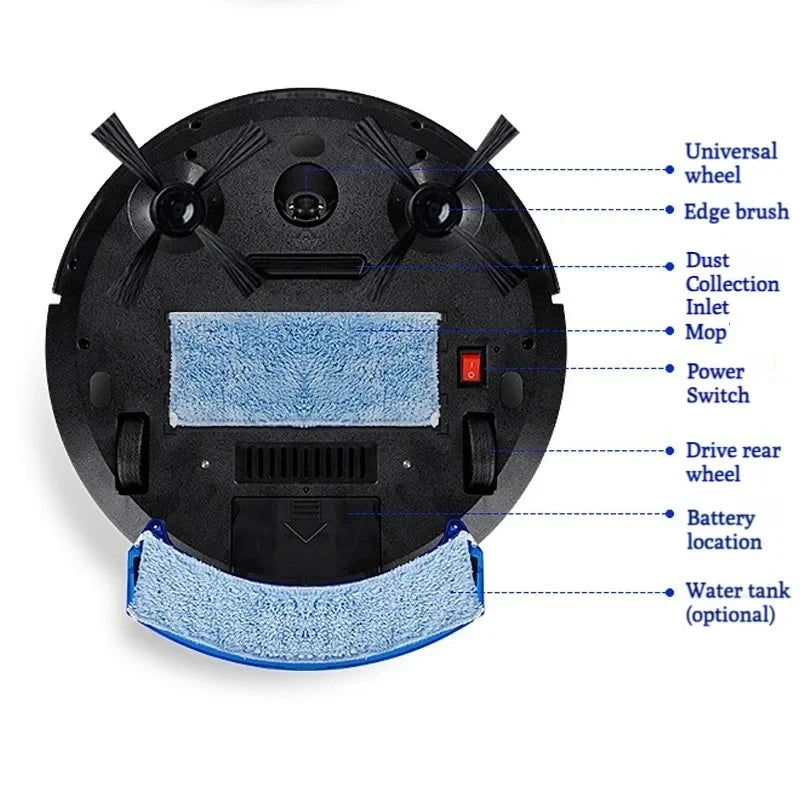 Universal wheel

Edge brush

Dust Collection Inlet

Mop

Power Switch

Drive rear wheel

Battery location

Water tank (optional)