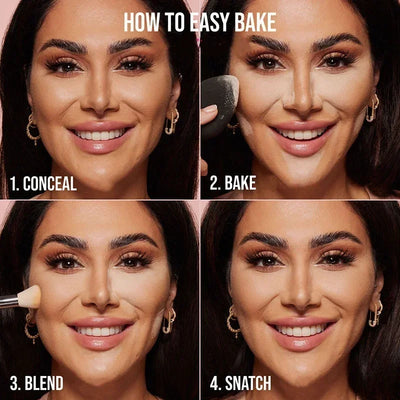 HOW TO EASY BAKE

1. CONCEAL

2. BAKE

3. BLEND

4. SNATCH