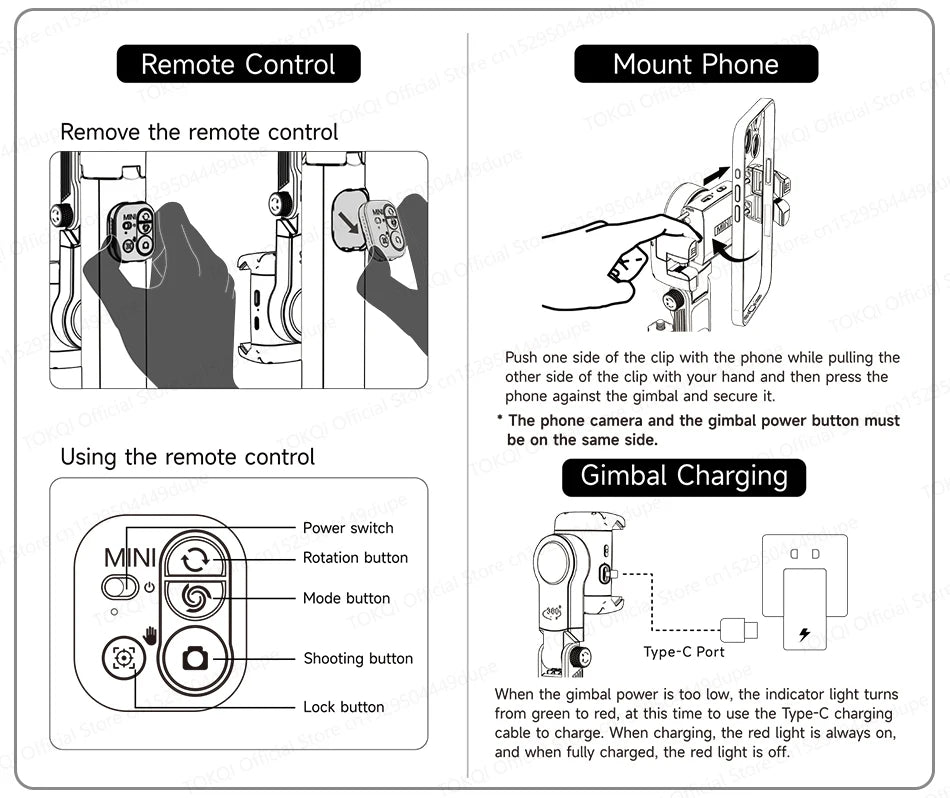 Remote Control

Remove the remote control

MINI

MINI

Using the remote control

MINI

Power switch

Rotation button

Mode button

Shooting button

Lock button

Mount Phone

MINI

Push one side of the clip with the phone while pulling the other side of the clip with your hand and then press the phone against the gimbal and secure it.

* The phone camera and the gimbal power button must be on the same side.

Gimbal Charging

Type-C Port

When the gimbal power is too low, the indicator light turns from green to red, at this time to use the Type-C charging cable to charge. When charging, the red light is always on, and when fully charged, the red light is off.

TOKQI Official Store cn1529504449dupe