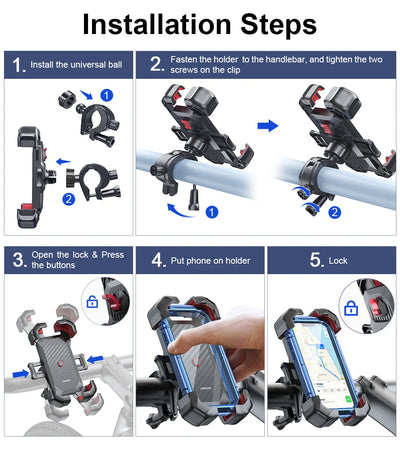 Installation Steps

1. Install the universal ball

1

2

2. Fasten the holder to the handlebar, and tighten the two screws on the clip

1

2

3. Open the lock & Press the buttons

4. Put phone on holder

5. Lock