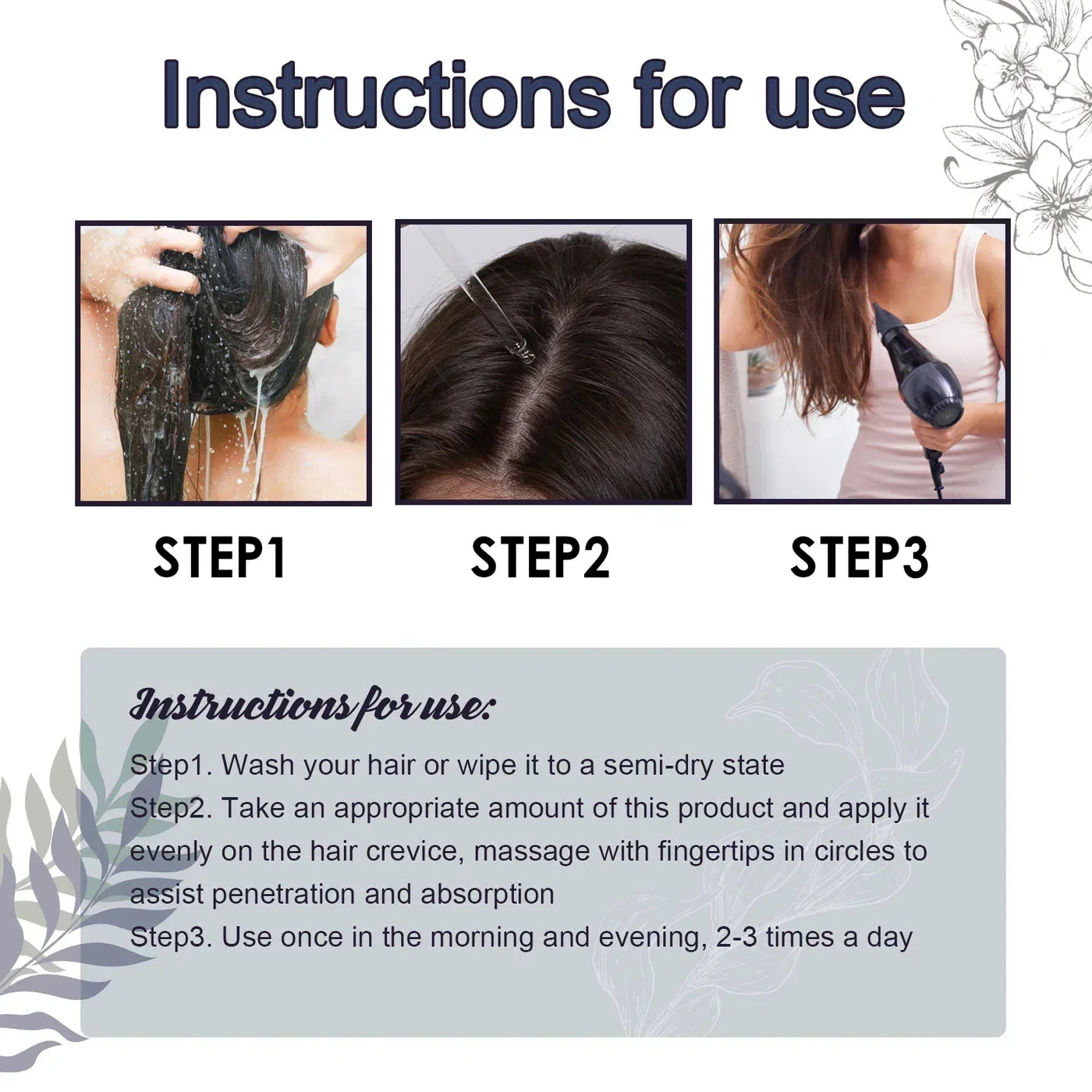 Instructions for use

STEP1

STEP2

STEP3

Instructions for use:

Step1. Wash your hair or wipe it to a semi-dry state
Step2. Take an appropriate amount of this product and apply it evenly on the hair crevice, massage with fingertips in circles to assist penetration and absorption
Step3. Use once in the morning and evening, 2-3 times a day