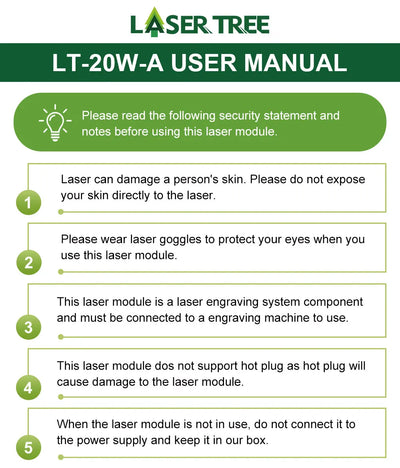 LASER TREE

LT-20W-A USER MANUAL

Please read the following security statement and notes before using this laser module.

1
Laser can damage a person's skin. Please do not expose your skin directly to the laser.

2
Please wear laser goggles to protect your eyes when you use this laser module.

3
This laser module is a laser engraving system component and must be connected to a engraving machine to use.

4
This laser module dos not support hot plug as hot plug will cause damage to the laser module.

5
When the laser module is not in use, do not connect it to the power supply and keep it in our box.