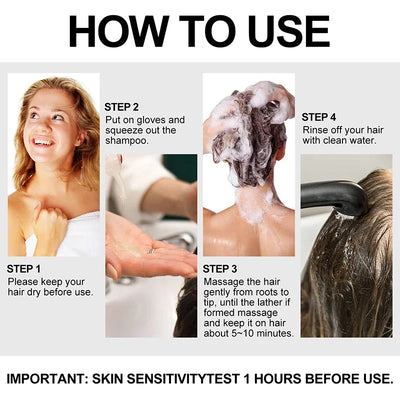 HOW TO USE

STEP 1
Please keep your hair dry before use.

STEP 2
Put on gloves and squeeze out the shampoo.

STEP 3
Massage the hair gently from roots to tip, until the lather if formed massage and keep it on hair about 5~10 minutes.

STEP 4
Rinse off your hair with clean water.

IMPORTANT: SKIN SENSITIVITYTEST 1 HOURS BEFORE USE.